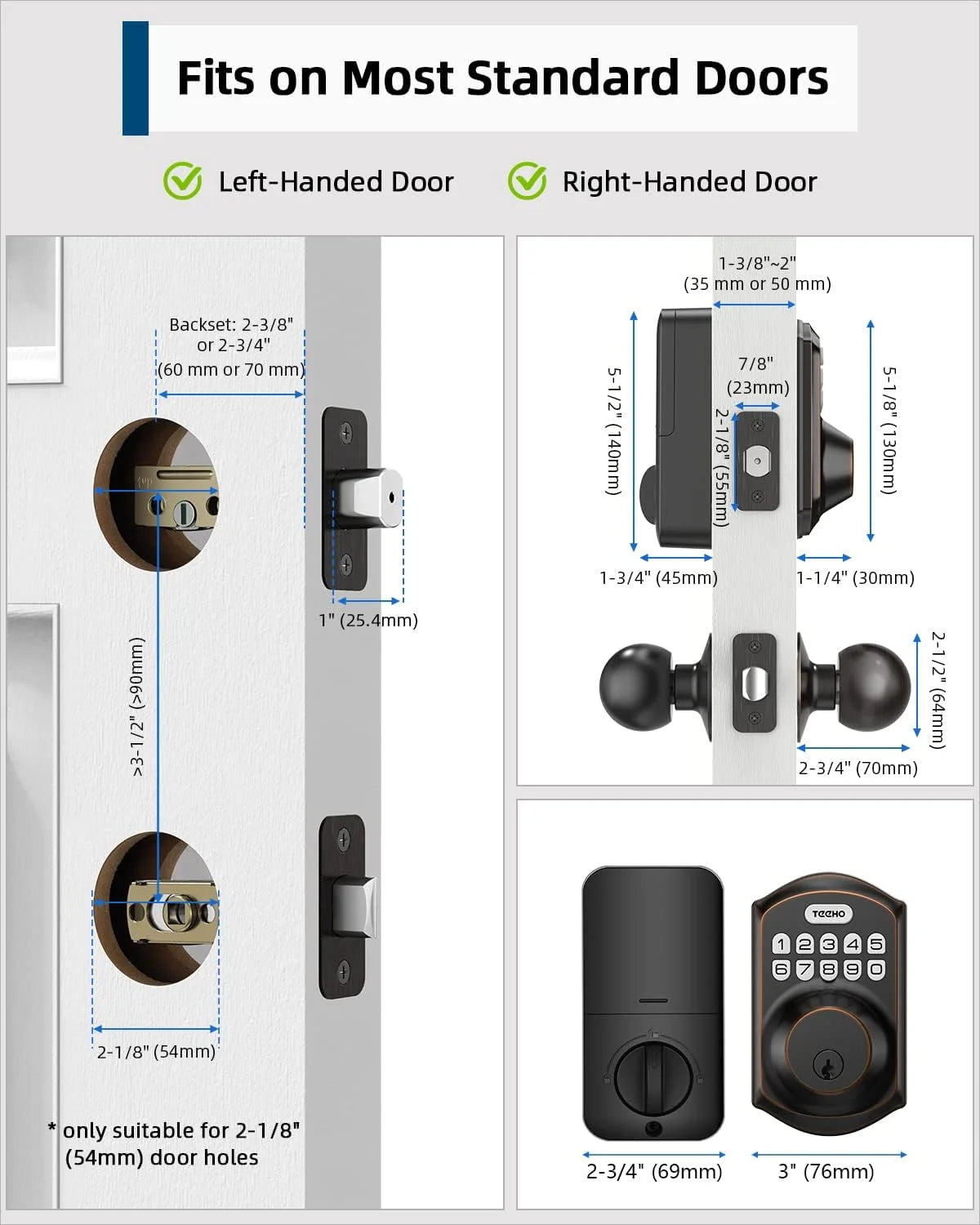 Fits on Most Standard Doors

Left-Handed Door

Right-Handed Door

Backset: 2-3/8" or 2-3/4" (60 mm or 70 mm)

1" (25.4mm)

>3-1/2" (>90mm)

2-1/8" (54mm)

* only suitable for 2-1/8" (54mm) door holes

1-3/8"~2" (35 mm or 50 mm)

5-1/2" (140mm)

7/8" (23mm)

2-1/8" (55mm)

5-1/8" (130mm)

1-3/4" (45mm)

1-1/4" (30mm)

2-1/2" (64mm)

2-3/4" (70mm)

TEEHO

1 2 3 4 5
6 7 8 9 0

2-3/4" (69mm)

3" (76mm)