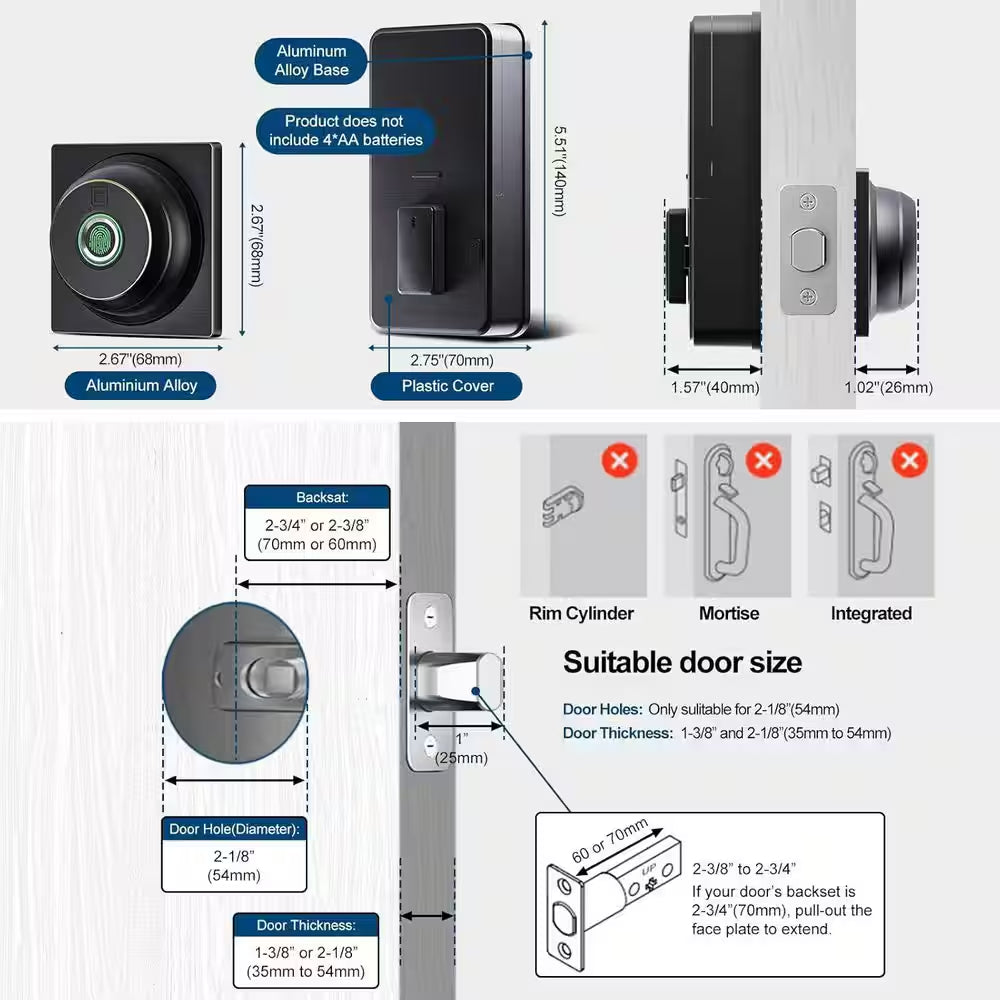 Aluminum Alloy Base

Product does not include 4*AA batteries

2.67"(68mm)

2.67"(68mm)

Aluminium Alloy

5.51"(140mm)

2.75"(70mm)

Plastic Cover

1.57"(40mm)

1.02"(26mm)

Backsat:

2-3/4" or 2-3/8" (70mm or 60mm)

Door Hole(Diameter):

2-1/8" (54mm)

Door Thickness:

1-3/8" or 2-1/8" (35mm to 54mm)

1" (25mm)

Rim Cylinder

Mortise

Integrated

Suitable door size

Door Holes: Only suitable for 2-1/8"(54mm)

Door Thickness: 1-3/8" and 2-1/8"(35mm to 54mm)

60 or 70mm

UP

2-3/8" to 2-3/4"
If your door's backset is 2-3/4"(70mm), pull-out the face plate to extend.